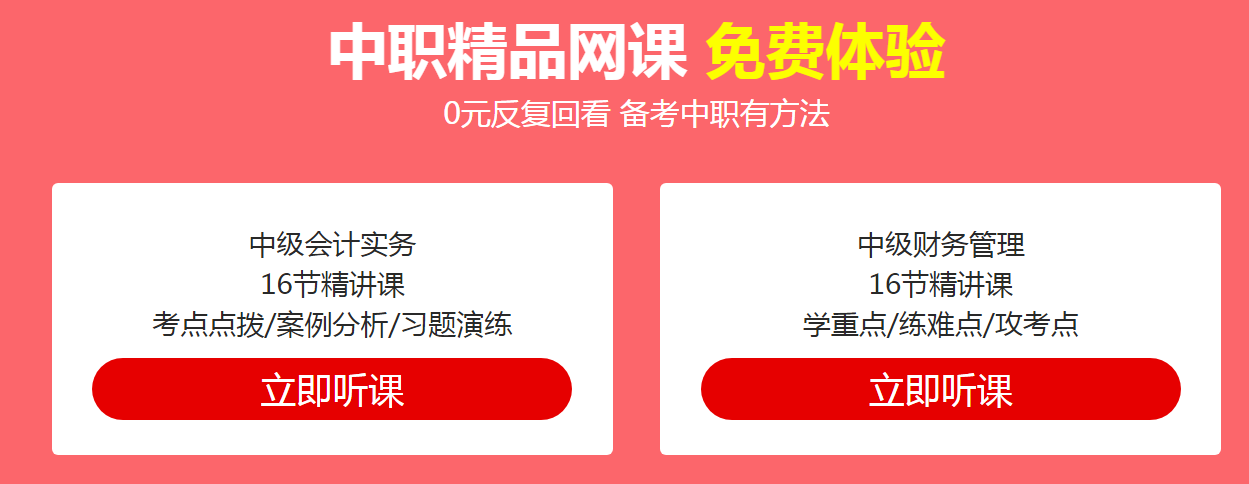 中职精品网课 免费体验

0元反复回看 备考中职有方法

中级会计实务
16节精讲课
考点点拨/案例分析/习题演练

立即听课

中级财务管理
16节精讲课
学重点/练难点/攻考点

立即听课